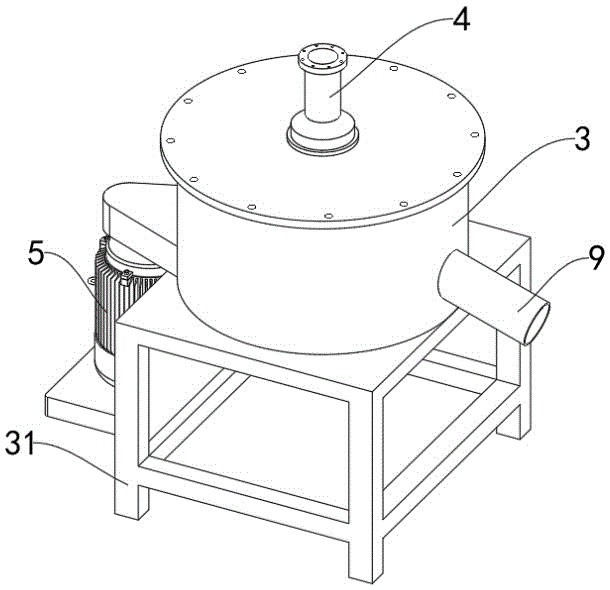 4
3
5
9
31