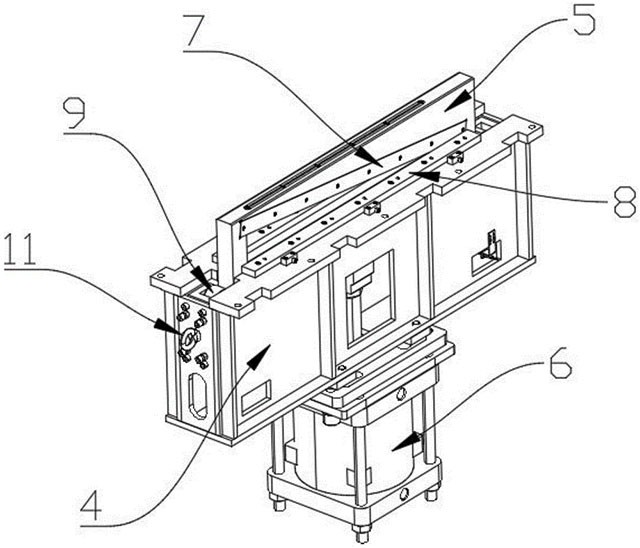 7
5
9
8
11
6
4