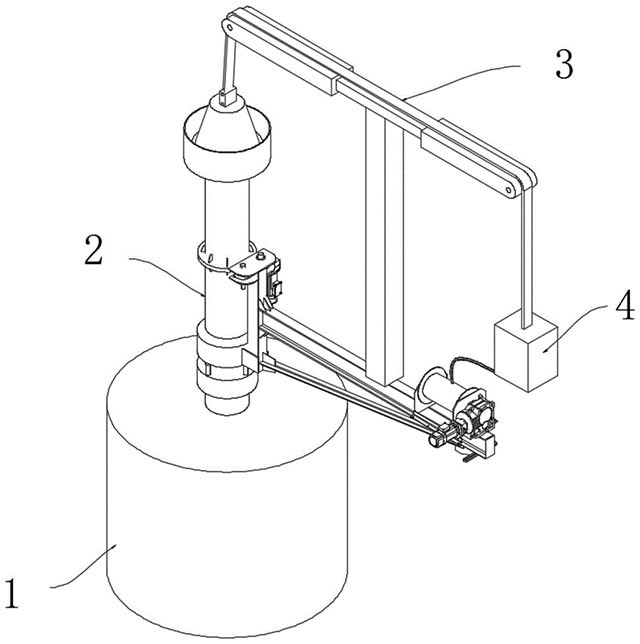 3
2
4
1