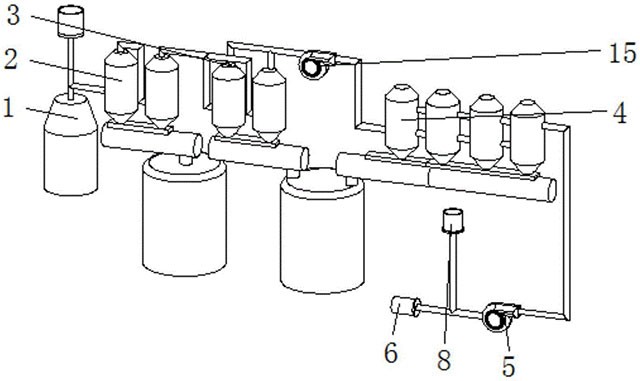 3
2
1
15
4
6
8
5