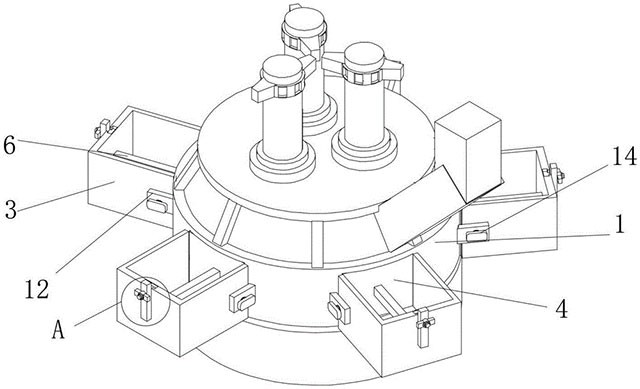 6
3
12
A
14
1
4