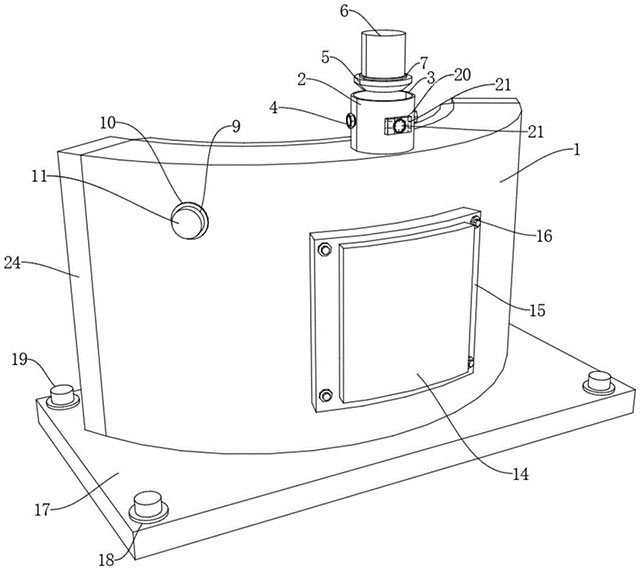 6
5
7
2
3
20
21
4
21
10
9
1
11
16
24
15
19
14
17
18