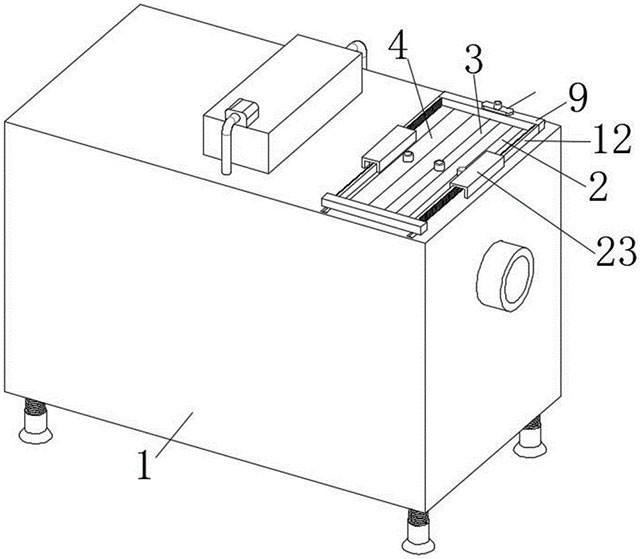 4
3
9
12
2
23
1