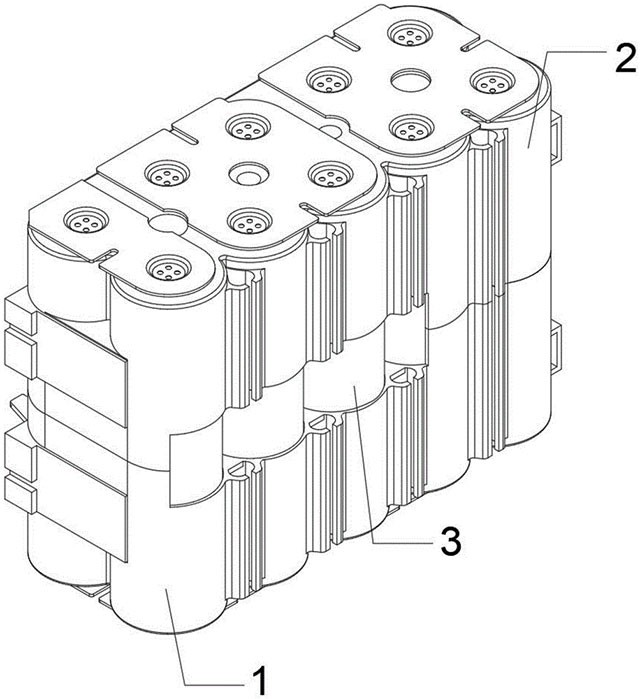 2

3

1