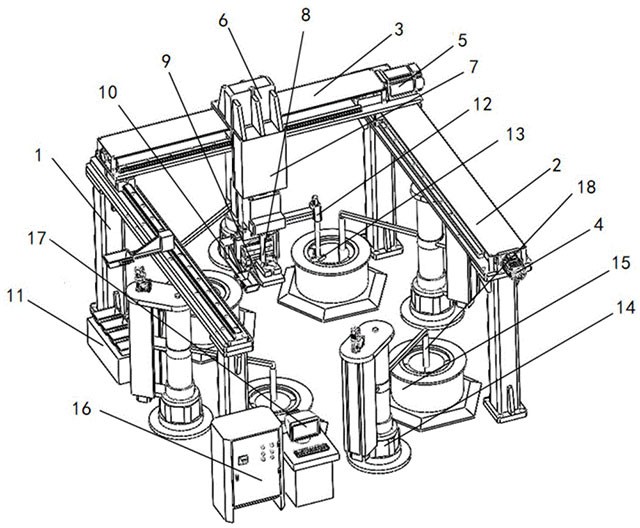 6
8
3
5
9
7
10
12
13
1
2
18
17
4
15
11
14
16