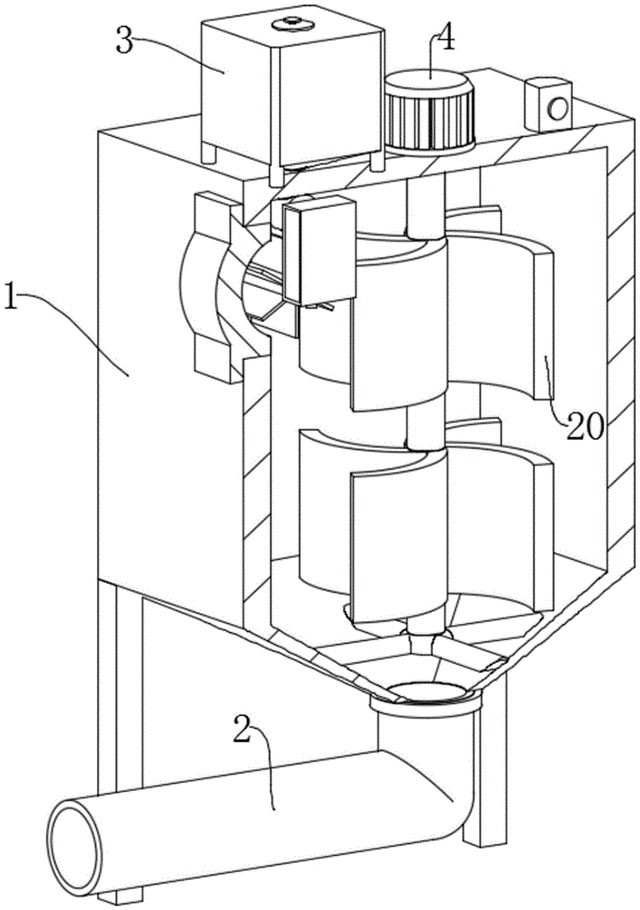 3
4
1
20
2