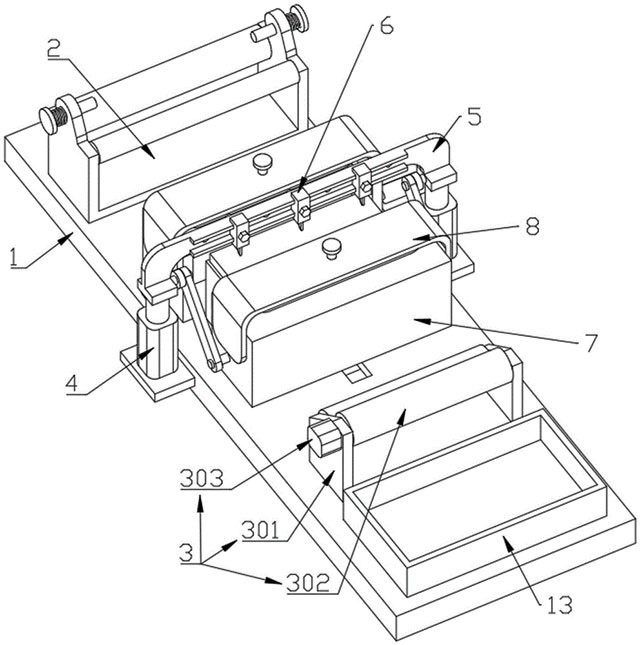 2
6
5
8
1
7
4
303
301
3
302
13