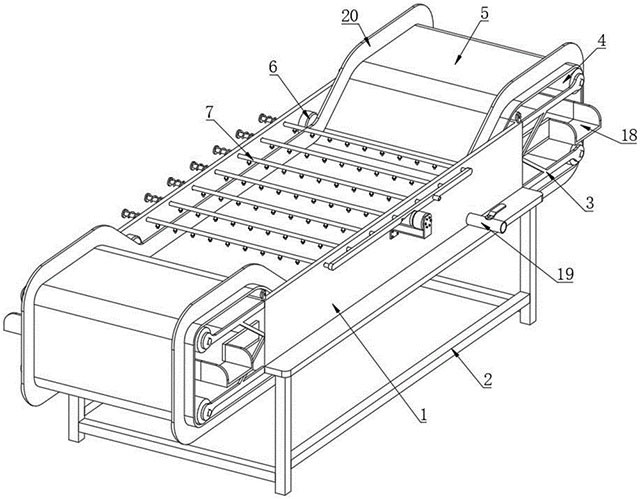 20
5
4
6
7
18
3
19
2
1