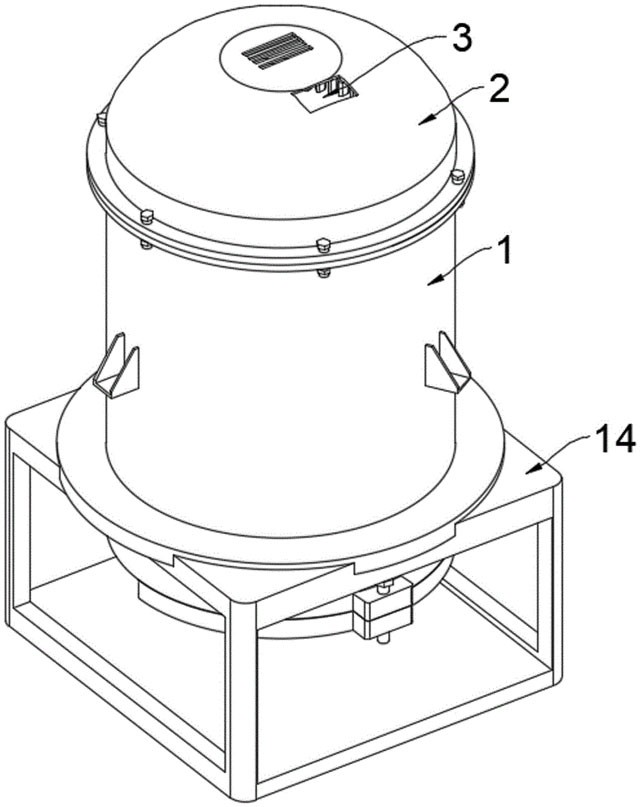 3
2
1
14