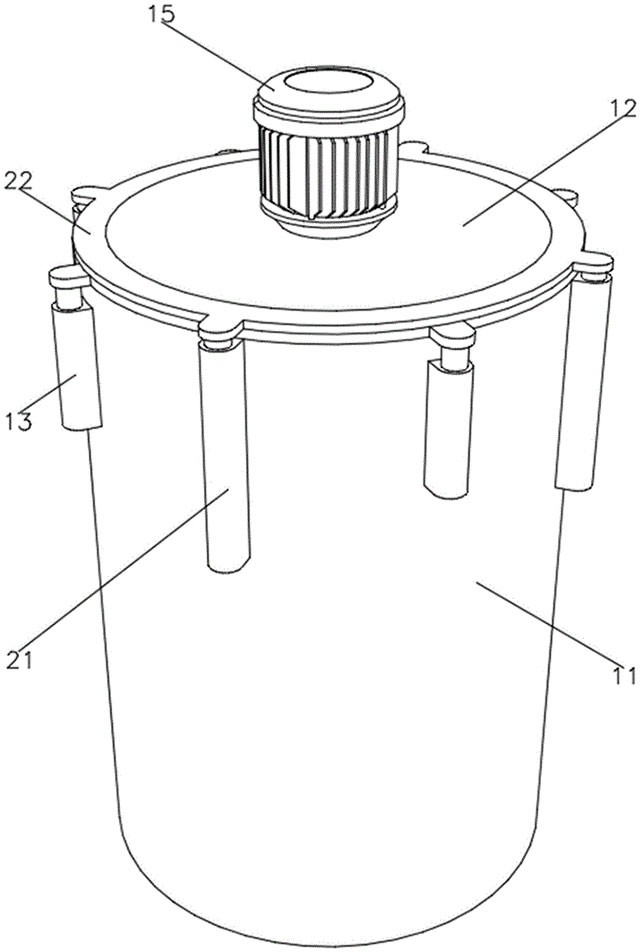 15
12
22
13
21
11