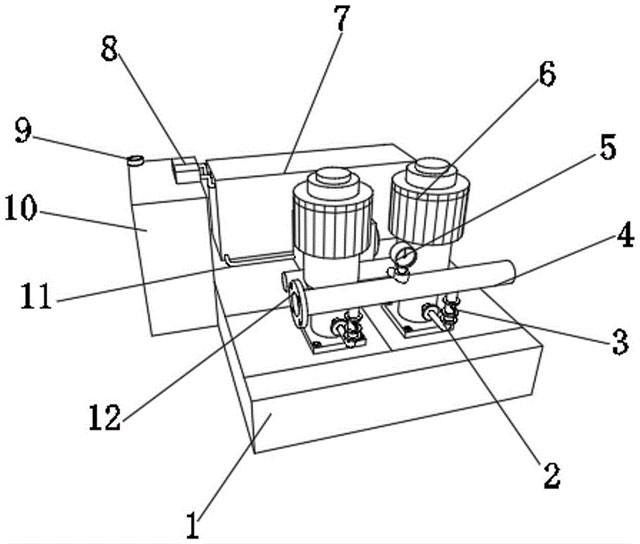 7
8
6
9
5
10
4
11
3
12
2
1