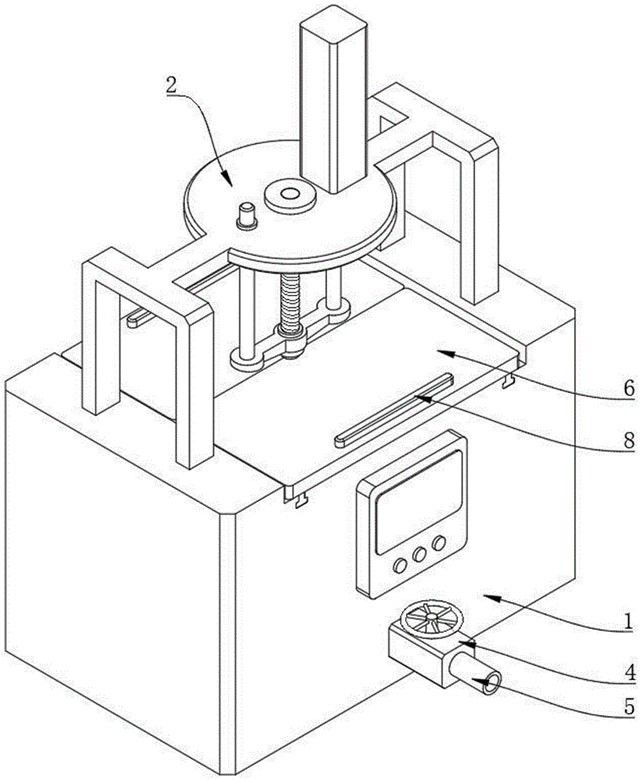 2
6
8
1
4
5