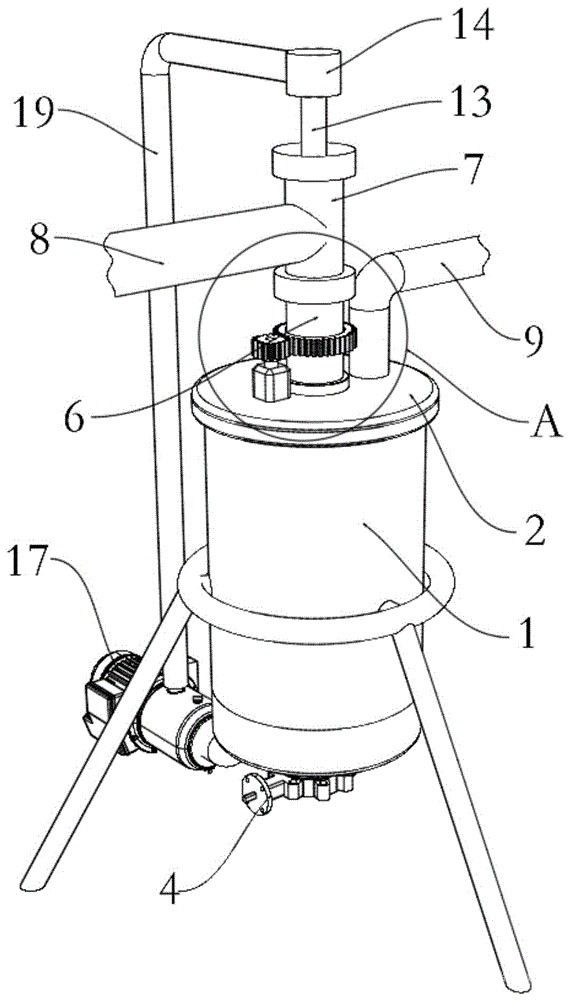 14
19
13
7
8
9
6
A
2
17
1
4