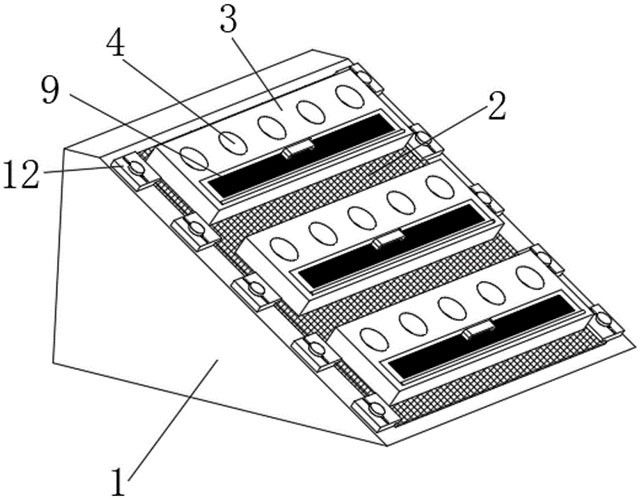 3
4
9
2
12
1