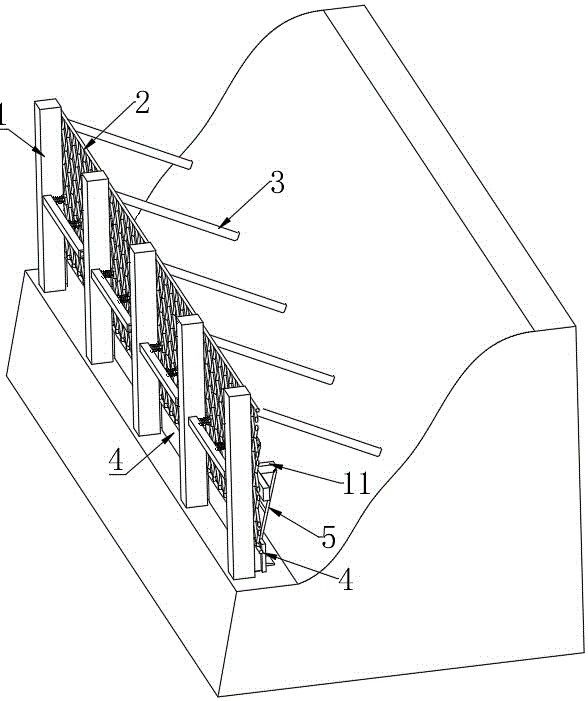 1
2
3
4
11
5
4